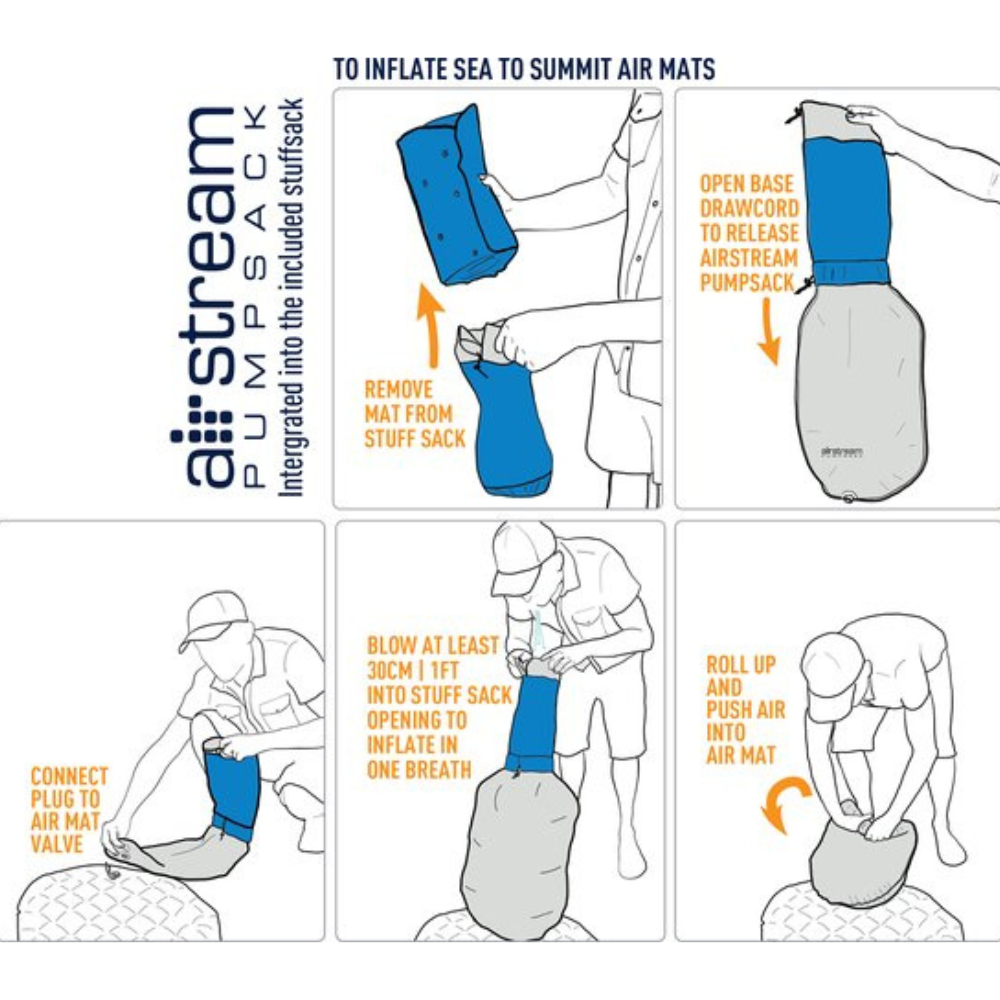 TO INFLATE SEA TO SUMMIT AIR MATS

airstream
PUMPSACK
Intergrated into the included stuffsack

REMOVE MAT FROM STUFF SACK

OPEN BASE DRAWCORD TO RELEASE AIRSTREAM PUMPSACK

airstream

CONNECT PLUG TO AIR MAT VALVE

BLOW AT LEAST 30CM | 1FT INTO STUFF SACK OPENING TO INFLATE IN ONE BREATH

ROLL UP AND PUSH AIR INTO AIR MAT